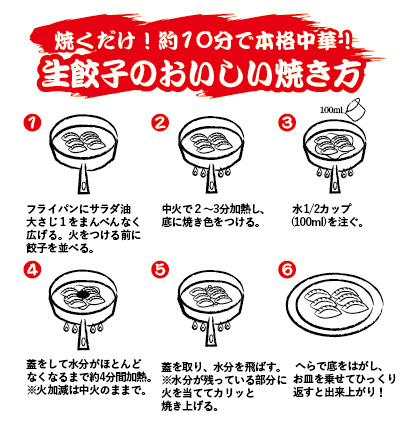 焼くだけ！約10分で本格中華！
生餃子のおいしい焼き方

1
フライパンにサラダ油大さじ１をまんべんなく広げる。火をつける前に餃子を並べる。

2
中火で２～3分加熱し、底に焼き色をつける。

3
100ml
水1/2カップ(100ml)を注ぐ。

4
蓋をして水分がほとんどなくなるまで約4分間加熱。※火加減は中火のままで。

5
蓋を取り、水分を飛ばす。※水分が残っている部分に火を当ててカリッと焼き上げる。

6
へらで底をはがし、お皿を乗せてひっくり返すと出来上がり！