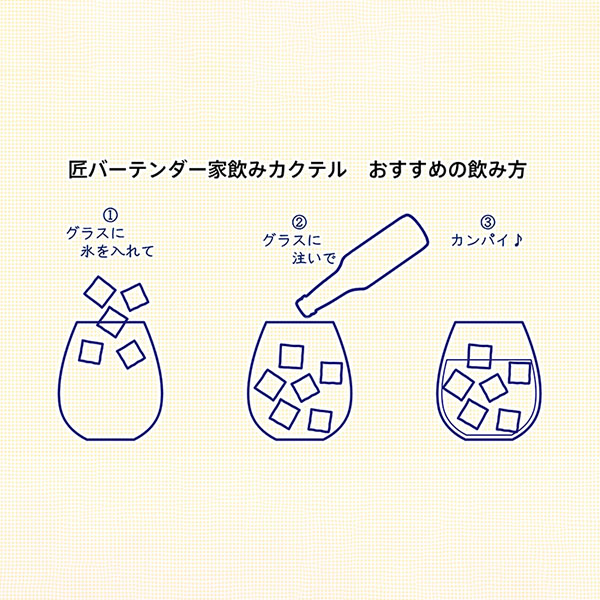 匠バーテンダー家飲みカクテル　おすすめの飲み方

①
グラスに
氷を入れて

②
グラスに
注いで

③
カンパイ♪