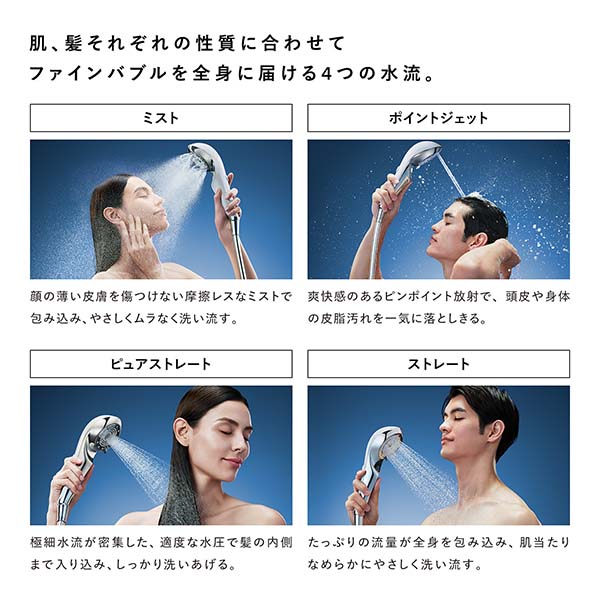 肌、髪それぞれの性質に合わせて
ファインバブルを全身に届ける4つの水流。

ミスト

顔の薄い皮膚を傷つけない摩擦レスなミストで包み込み、やさしくムラなく洗い流す。

ポイントジェット

爽快感のあるピンポイント放射で、頭皮や身体の皮脂汚れを一気に落としきる。

ピュアストレート

極細水流が密集した、適度な水圧で髪の内側まで入り込み、しっかり洗いあげる。

ストレート

たっぷりの流量が全身を包み込み、肌当たりなめらかにやさしく洗い流す。