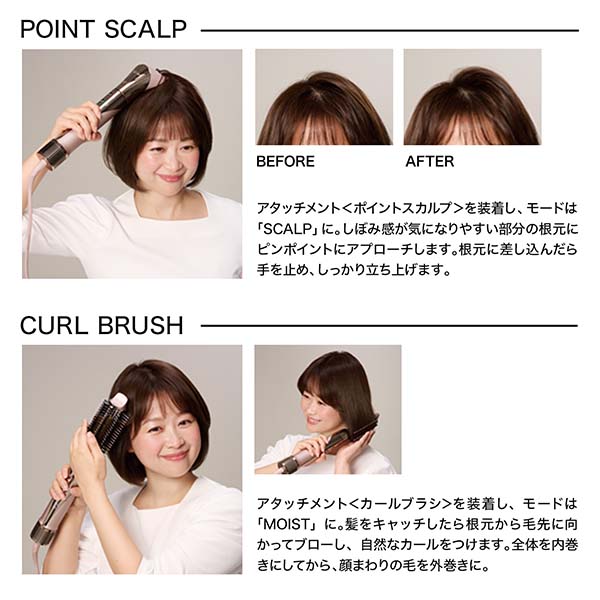 POINT SCALP

BEFORE

AFTER

アタッチメント＜ポイントスカルプ＞を装着し、モードは「SCALP」に。しぼみ感が気になりやすい部分の根元にピンポイントにアプローチします。根元に差し込んだら手を止め、しっかり立ち上げます。

CURL BRUSH

アタッチメント＜カールブラシ＞を装着し、モードは「MOIST」に。髪をキャッチしたら根元から毛先に向かってブローし、自然なカールをつけます。全体を内巻きにしてから、顔まわりの毛を外巻きに。