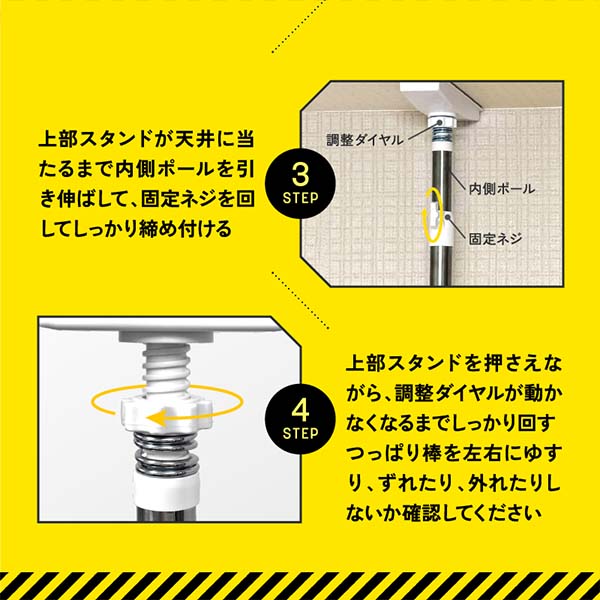 上部スタンドが天井に当たるまで内側ポールを引き伸ばして、固定ネジを回してしっかり締め付ける

3
STEP

調整ダイヤル
内側ポール
固定ネジ

4
STEP

上部スタンドを押さえながら、調整ダイヤルが動かなくなるまでしっかり回す
つっぱり棒を左右にゆすり、ずれたり、外れたりしないか確認してください