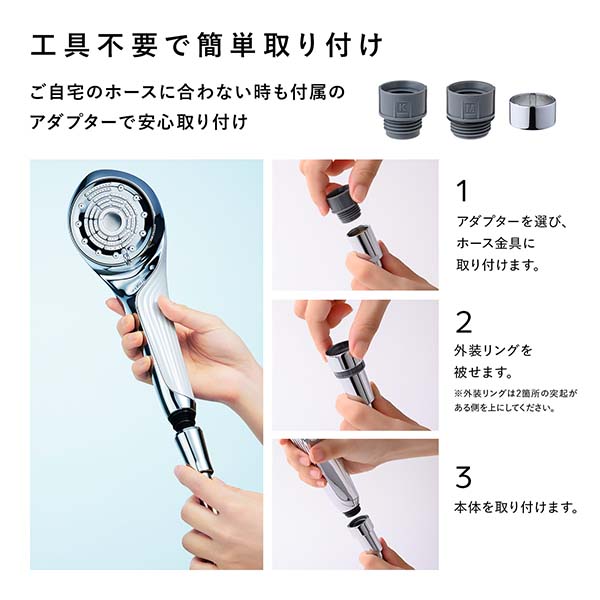 工具不要で簡単取り付け

ご自宅のホースに合わない時も付属のアダプターで安心取り付け

K

M

1
アダプターを選び、ホース金具に取り付けます。

2
外装リングを被せます。
※外装リングは2箇所の突起がある側を上にしてください。

3
本体を取り付けます。